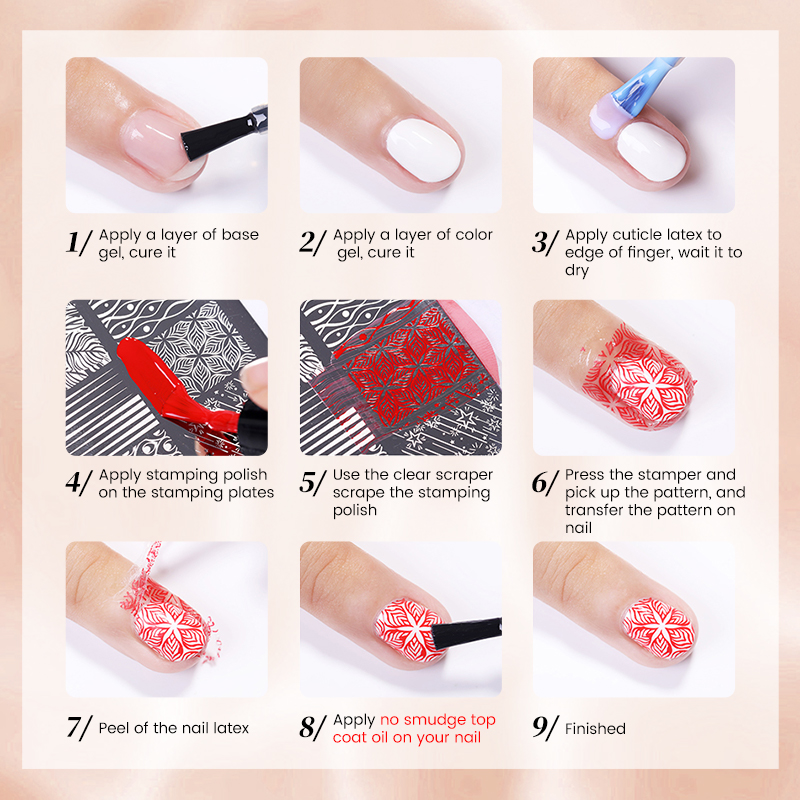 1/ Apply a layer of base gel, cure it

2/ Apply a layer of color gel, cure it

3/ Apply cuticle latex to edge of finger, wait it to dry

4/ Apply stamping polish on the stamping plates

5/ Use the clear scraper scrape the stamping polish

6/ Press the stamper and pick up the pattern, and transfer the pattern on nail

7/ Peel of the nail latex

8/ Apply no smudge top coat oil on your nail

9/ Finished